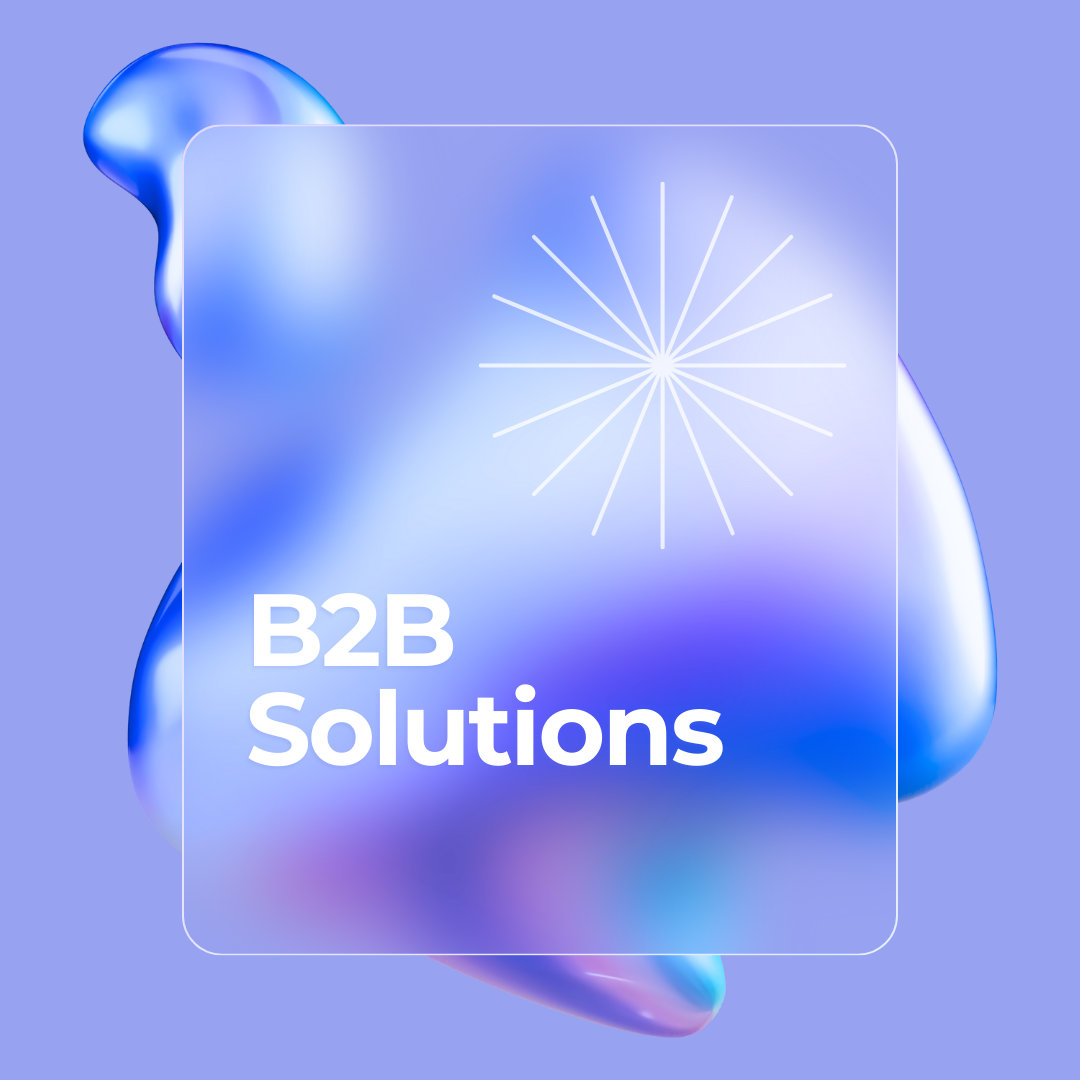 B2B
Solutions