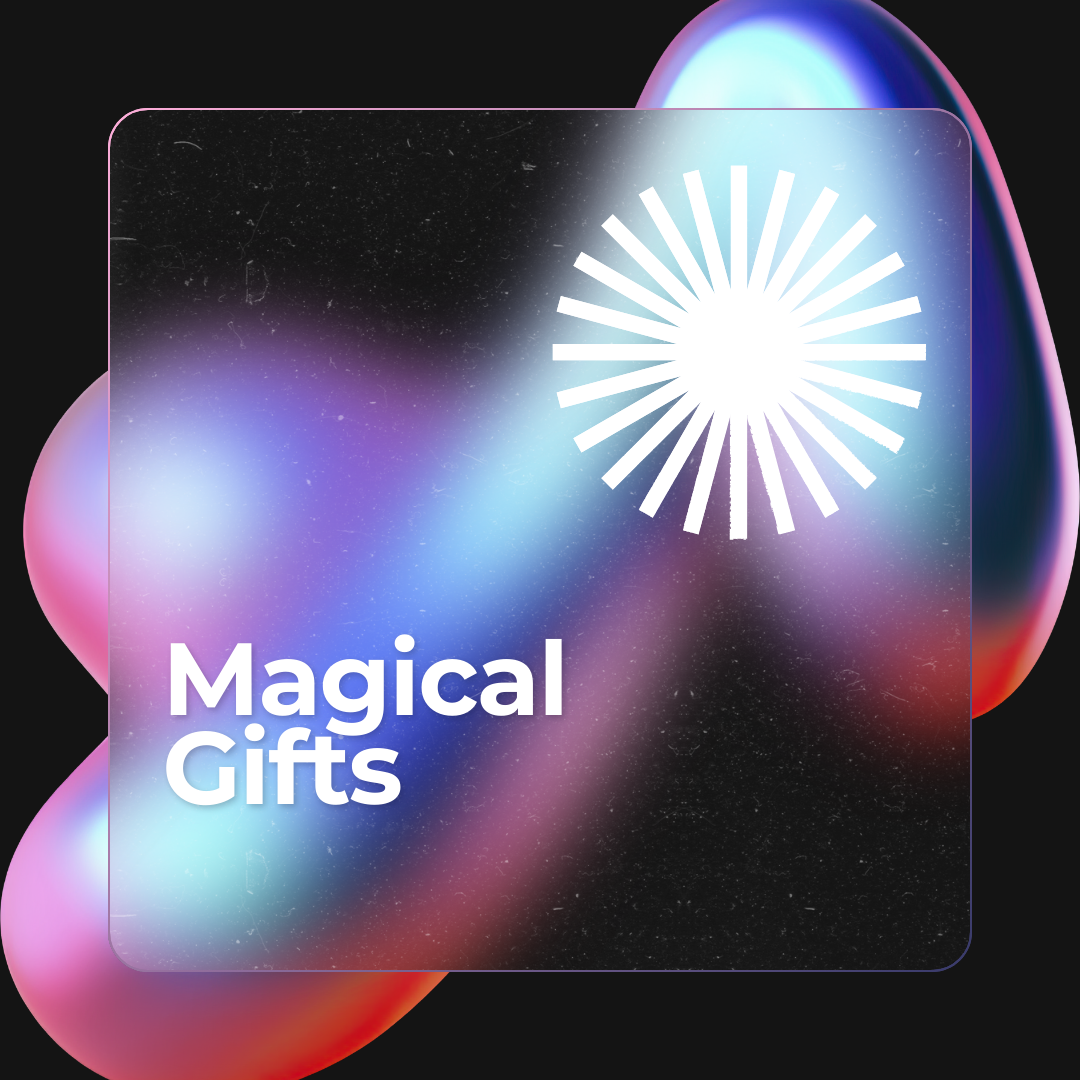 Magical Gifts